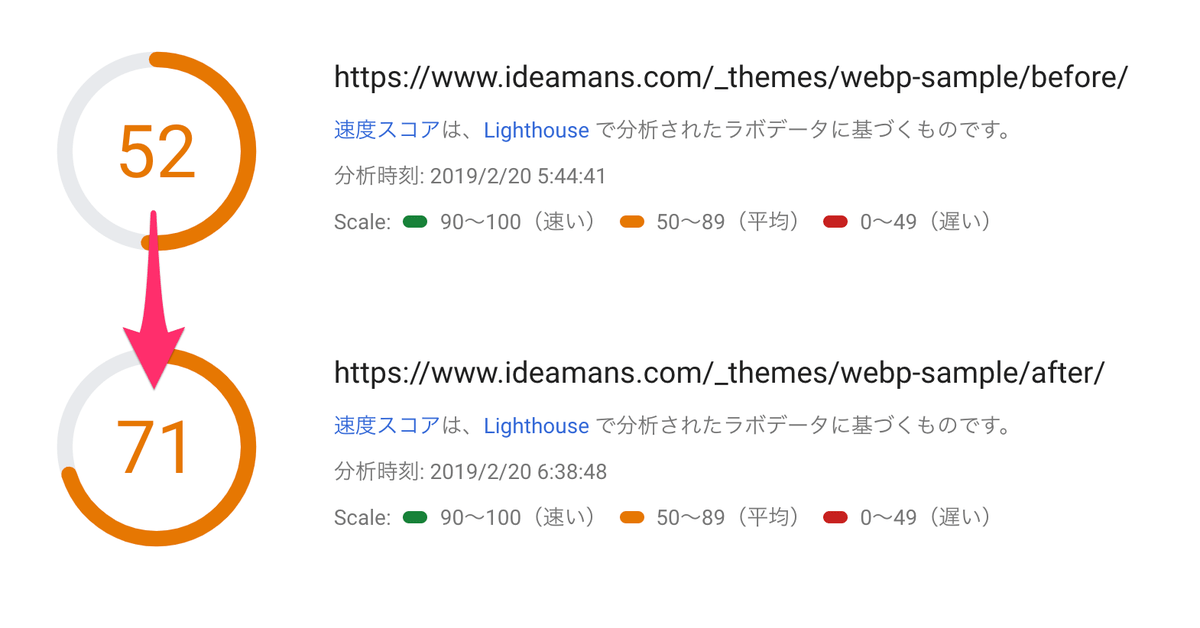 52

https://www.ideamans.com/_themes/webp-sample/before/

速度スコアは、Lighthouse で分析されたラボデータに基づくものです。

分析時刻: 2019/2/20 5:44:41

Scale: 90〜100（速い） 50〜89（平均） 0〜49（遅い）

71

https://www.ideamans.com/_themes/webp-sample/after/

速度スコアは、Lighthouse で分析されたラボデータに基づくものです。

分析時刻: 2019/2/20 6:38:48

Scale: 90〜100（速い） 50〜89（平均） 0〜49（遅い）